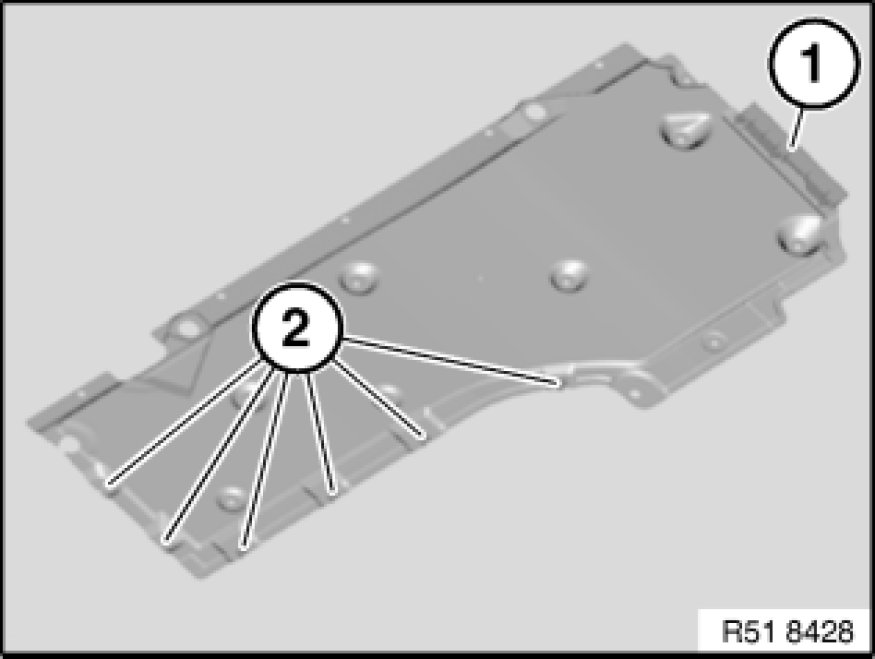 1

2

R51 8428