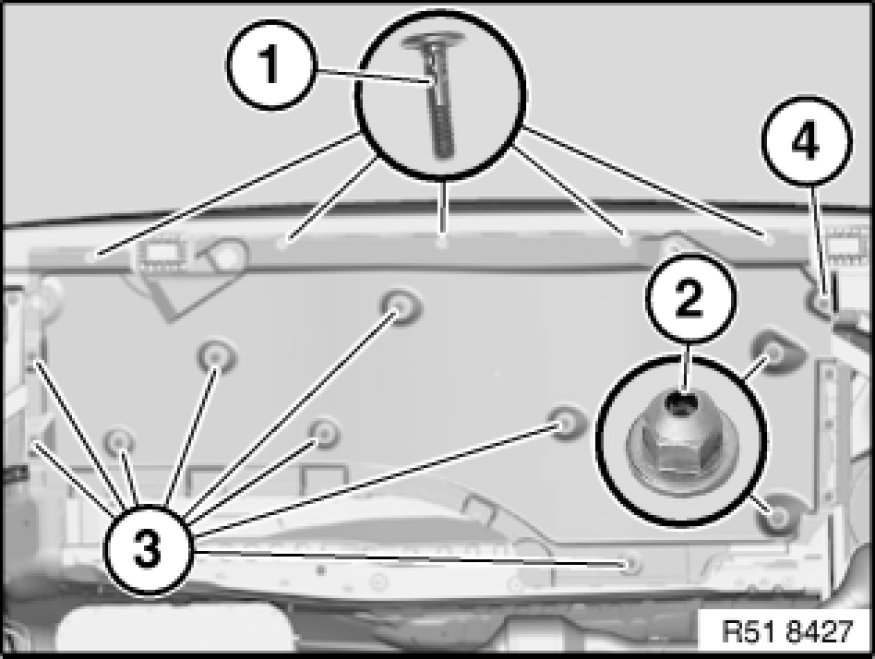 1
4
2
3
R51 8427