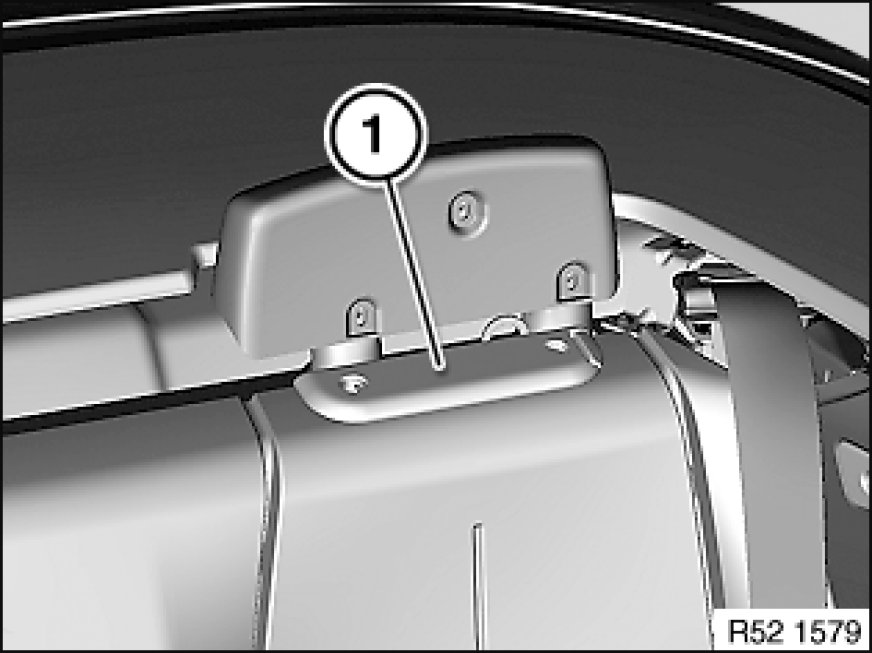 1

R52 1579