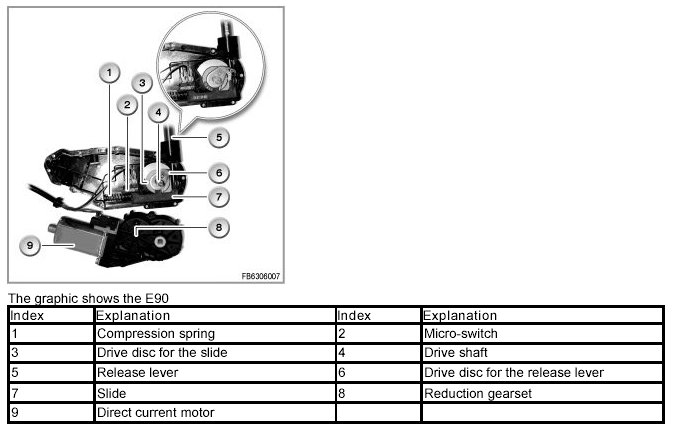 1
2
3
4
5
6
7
8
9

FB6306007

The graphic shows the E90

| Index | Explanation | Index | Explanation |
|---|---|---|---|
| 1 | Compression spring | 2 | Micro-switch |
| 3 | Drive disc for the slide | 4 | Drive shaft |
| 5 | Release lever | 6 | Drive disc for the release lever |
| 7 | Slide | 8 | Reduction gearset |
| 9 | Direct current motor | | |