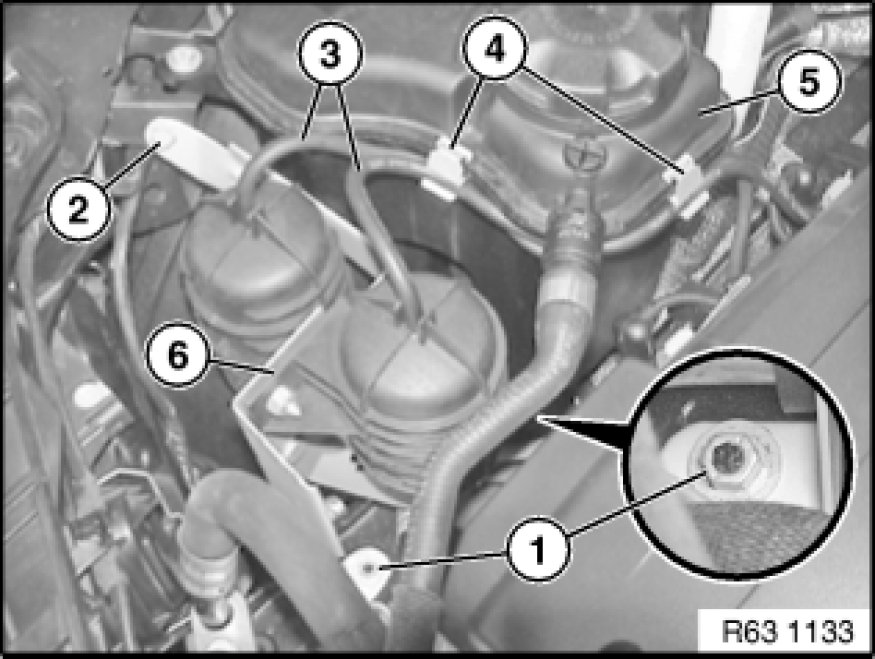 3
4
5
2
6
1
R63 1133