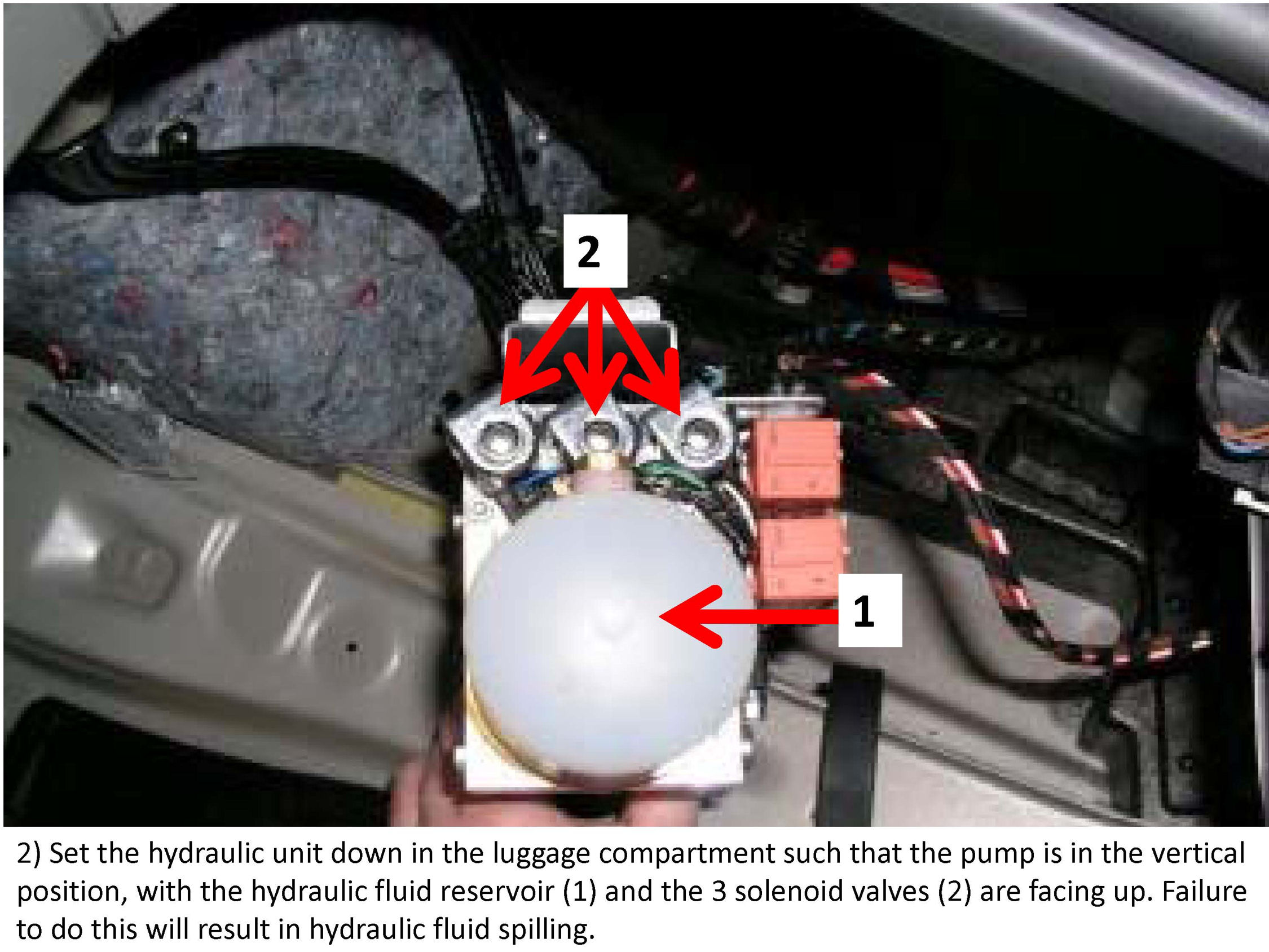 2

1

2) Set the hydraulic unit down in the luggage compartment such that the pump is in the vertical position, with the hydraulic fluid reservoir (1) and the 3 solenoid valves (2) are facing up. Failure to do this will result in hydraulic fluid spilling.