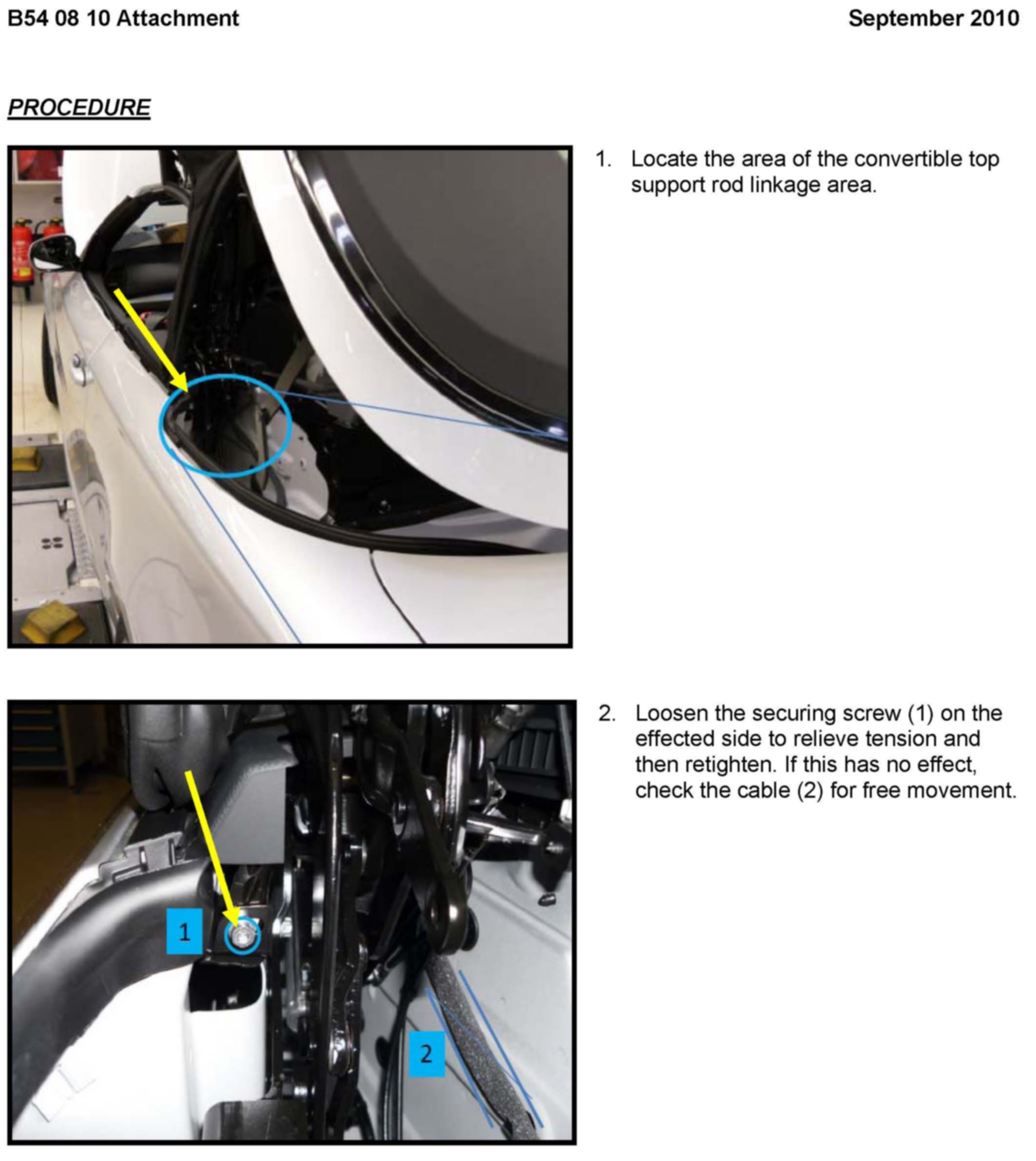 B54 08 10 Attachment

September 2010

PROCEDURE

1. Locate the area of the convertible top support rod linkage area.

1

2

2. Loosen the securing screw (1) on the effected side to relieve tension and then retighten. If this has no effect, check the cable (2) for free movement.