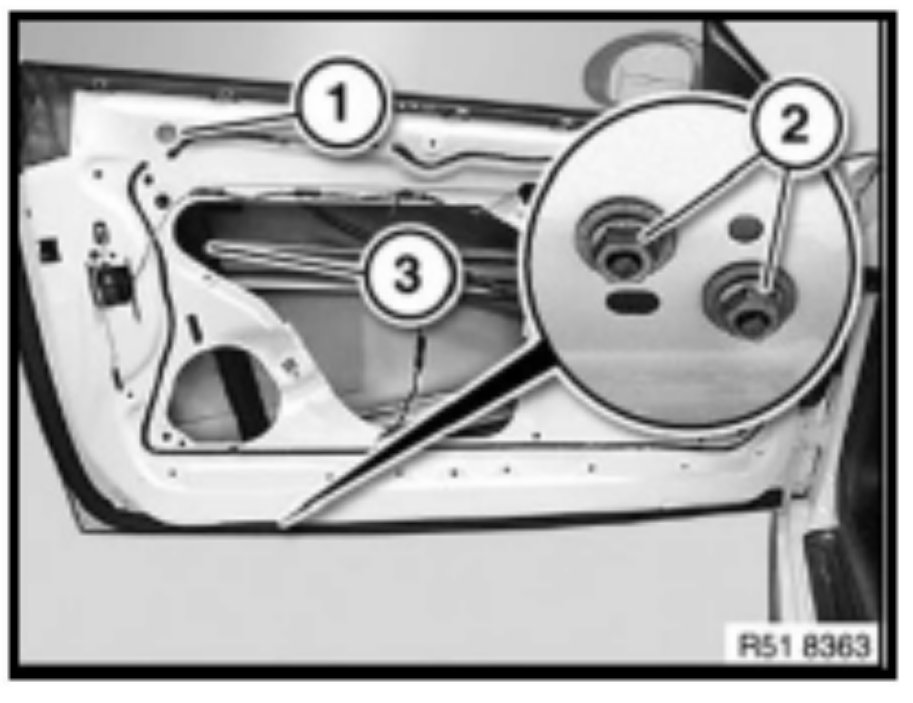 1
2
3
R51 8363