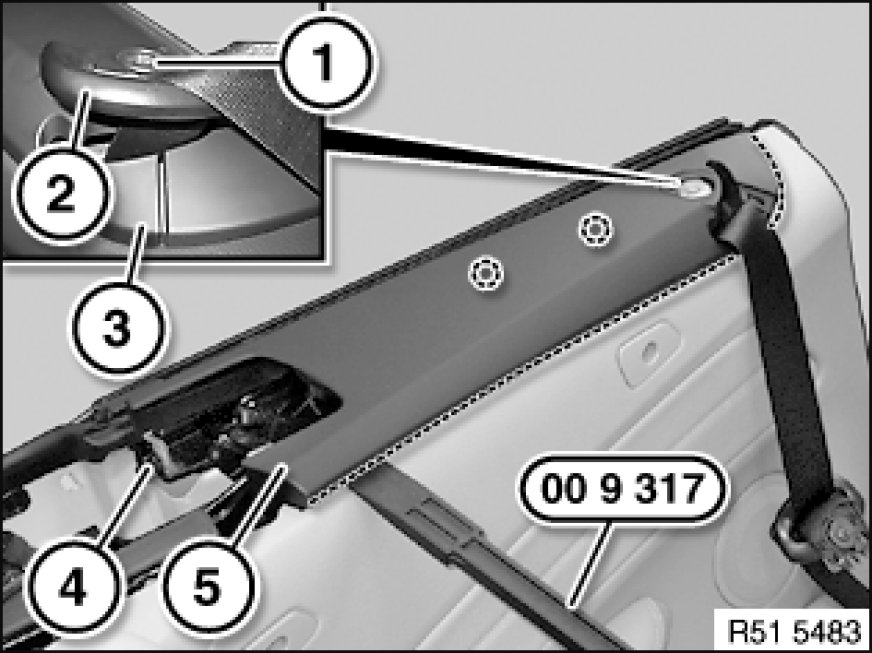 1
2
3
4
5
00 9 317
R51 5483