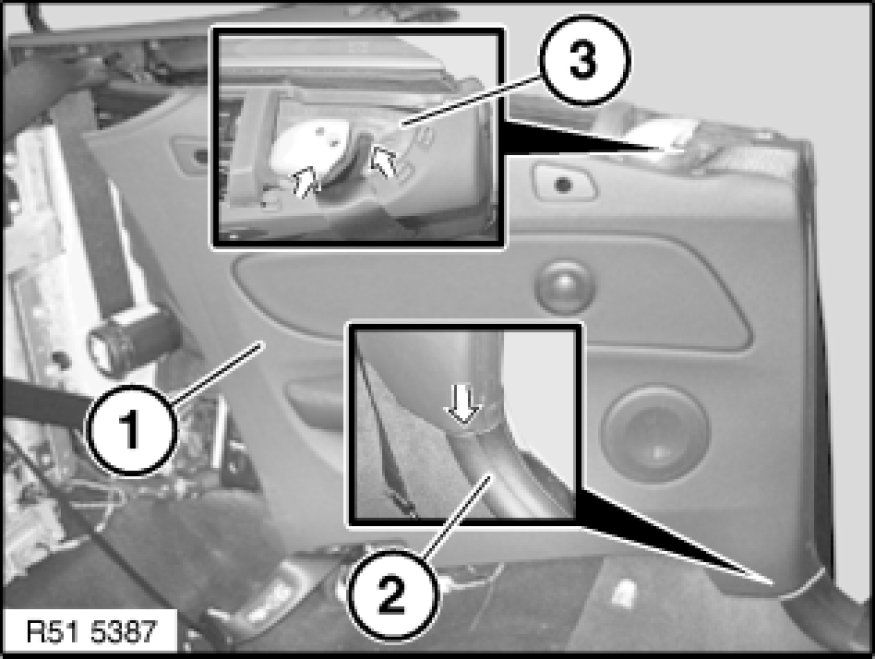 3
1
2
R51 5387