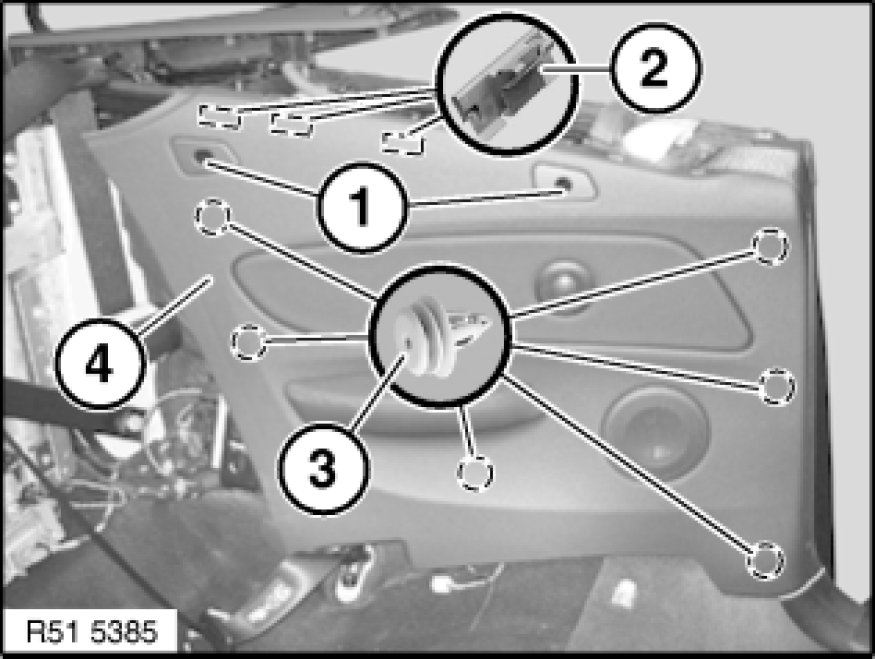 2
1
4
3
R51 5385