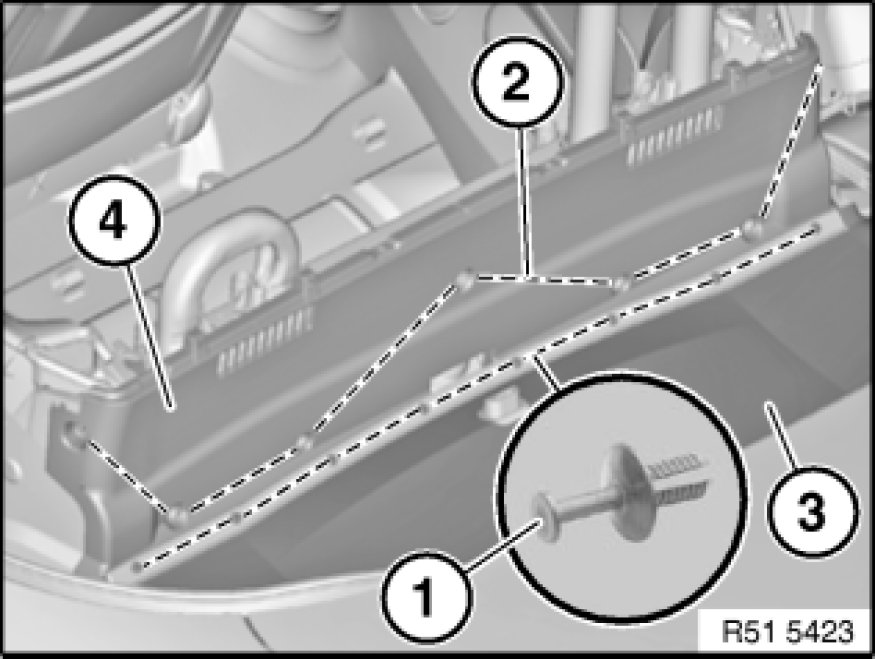 2
4
3
1
R51 5423