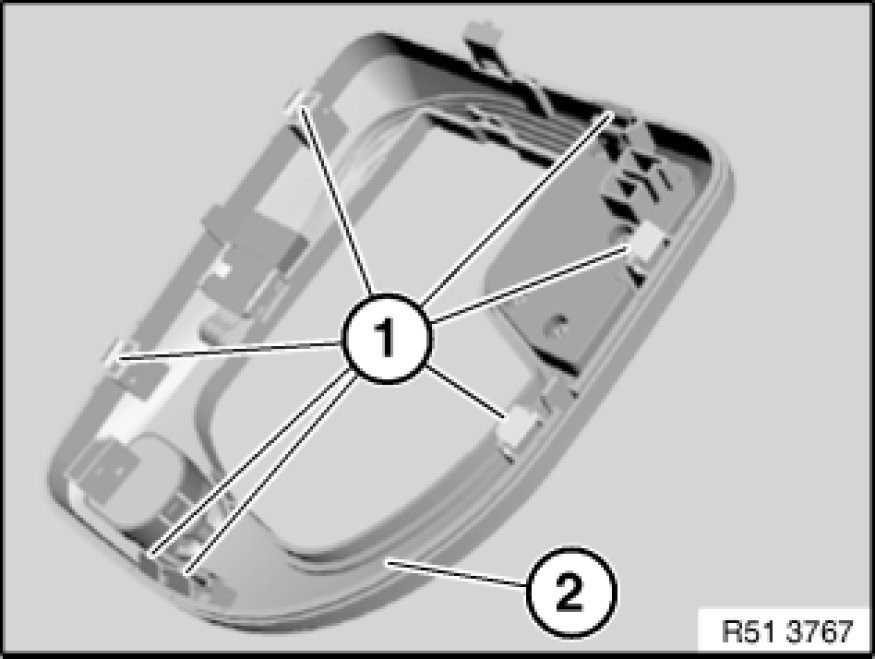 1
2
R51 3767