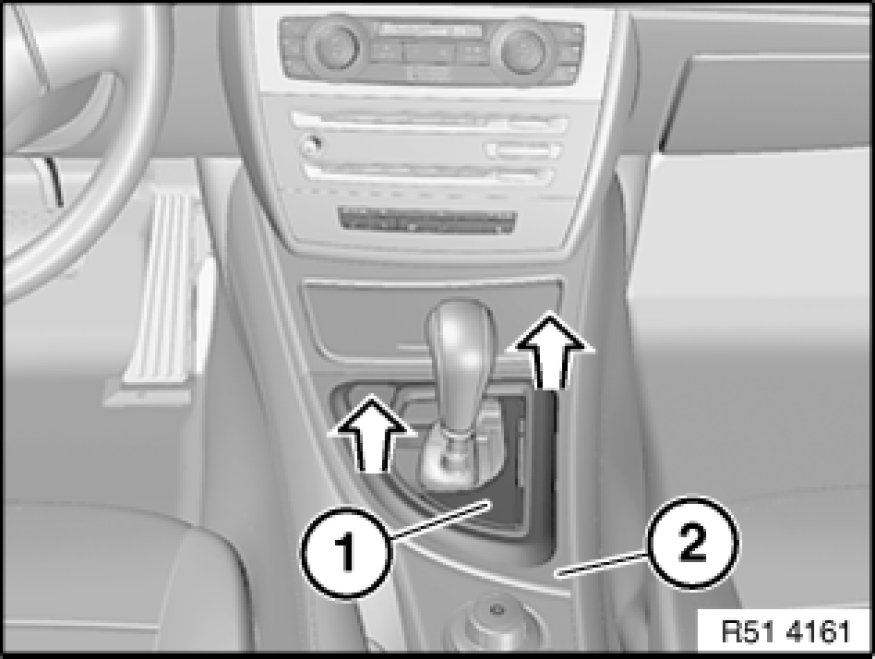 1
2
R51 4161