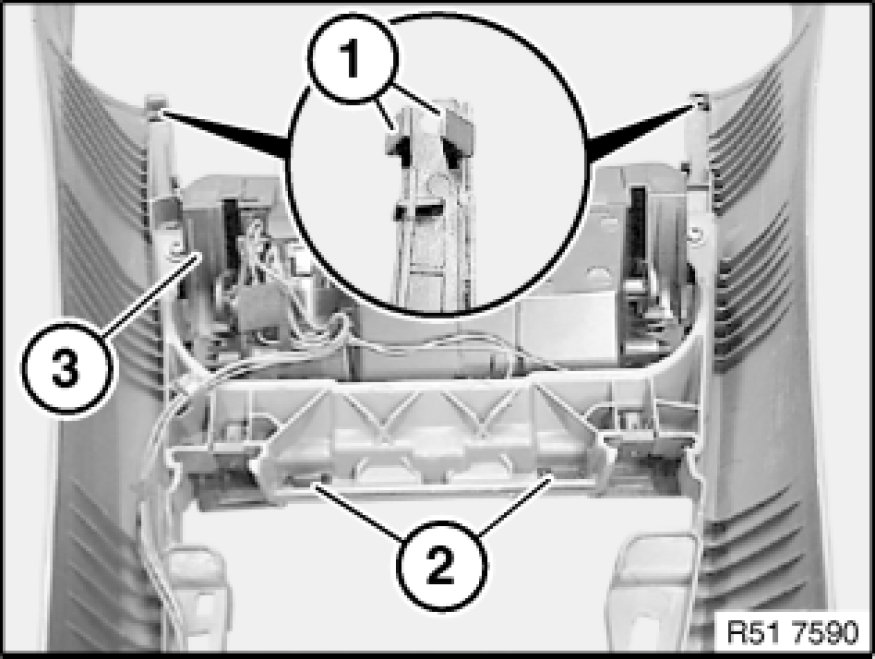 1
3
2
R51 7590