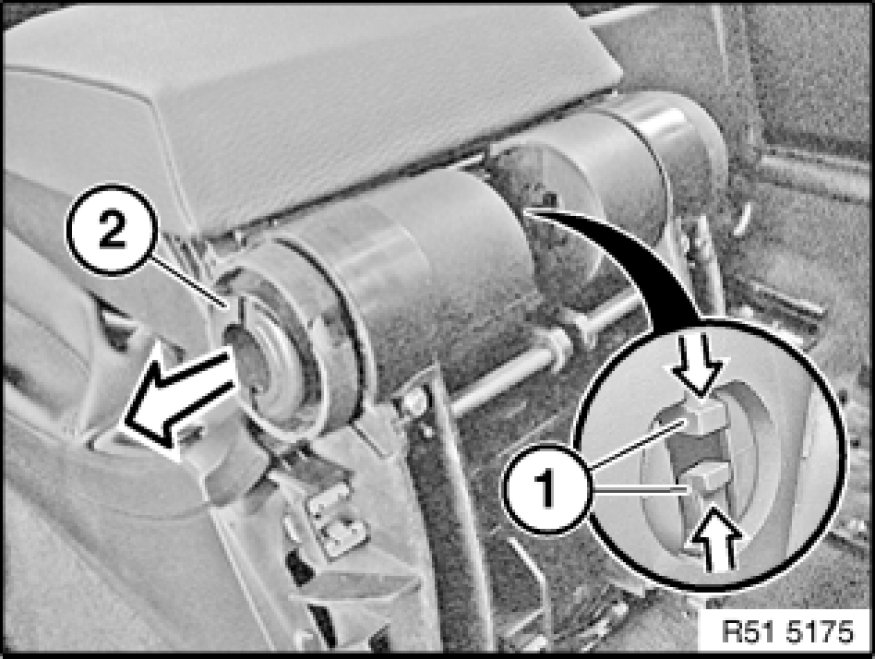 2
1
R51 5175