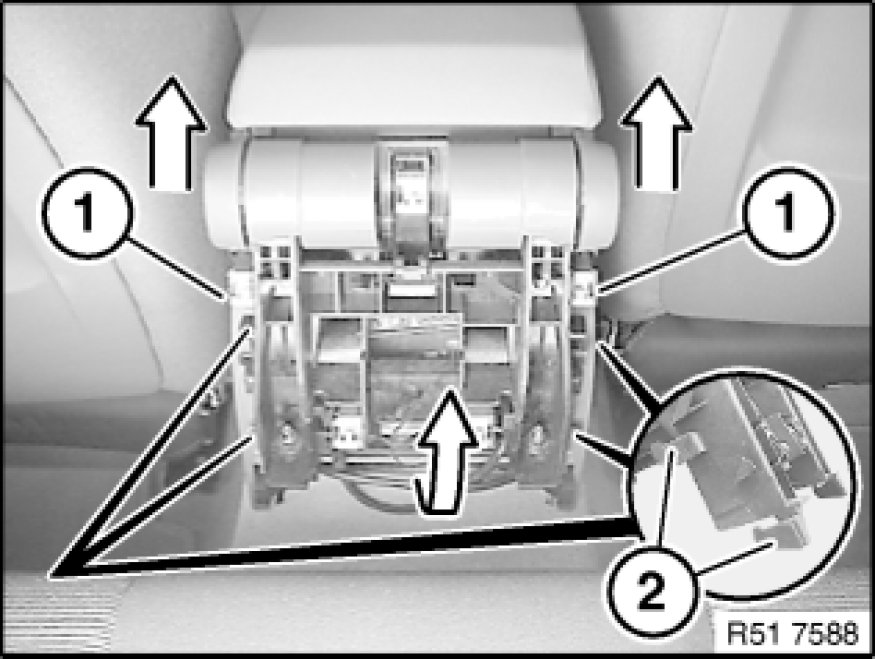 1
1
2
R51 7588