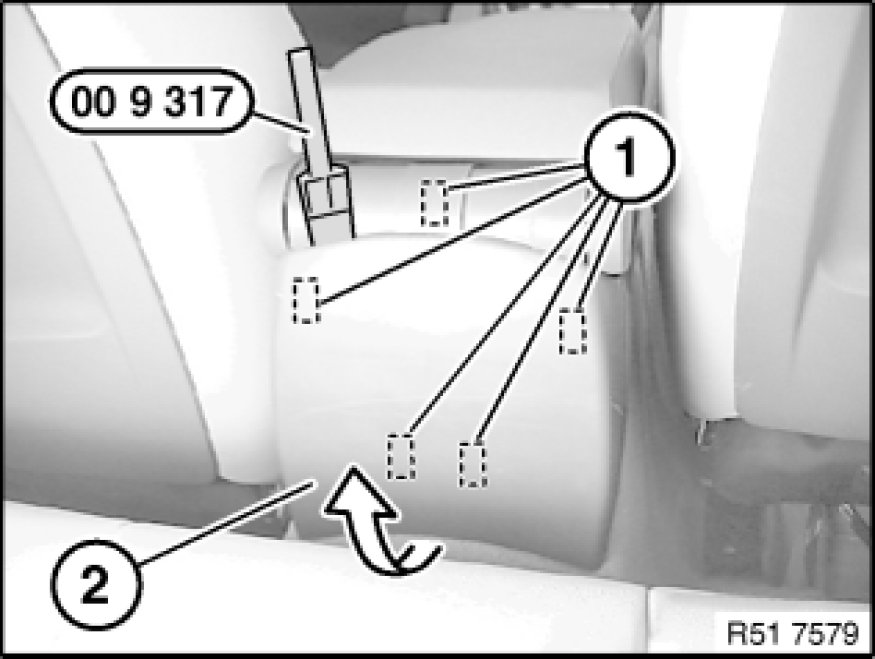 00 9 317

1

2

R51 7579