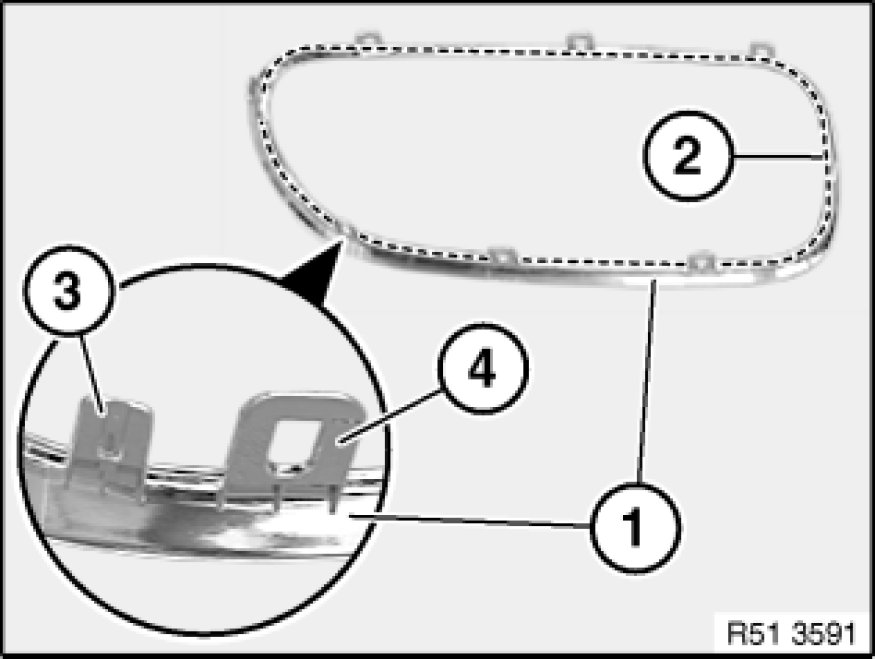 2

3

4

1

R51 3591