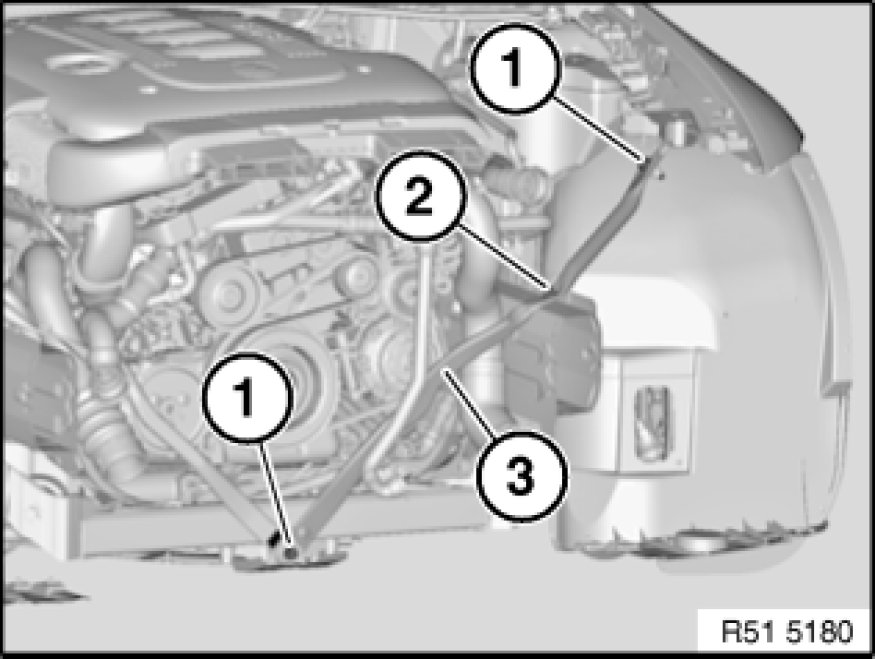 1
2
1
3
R51 5180