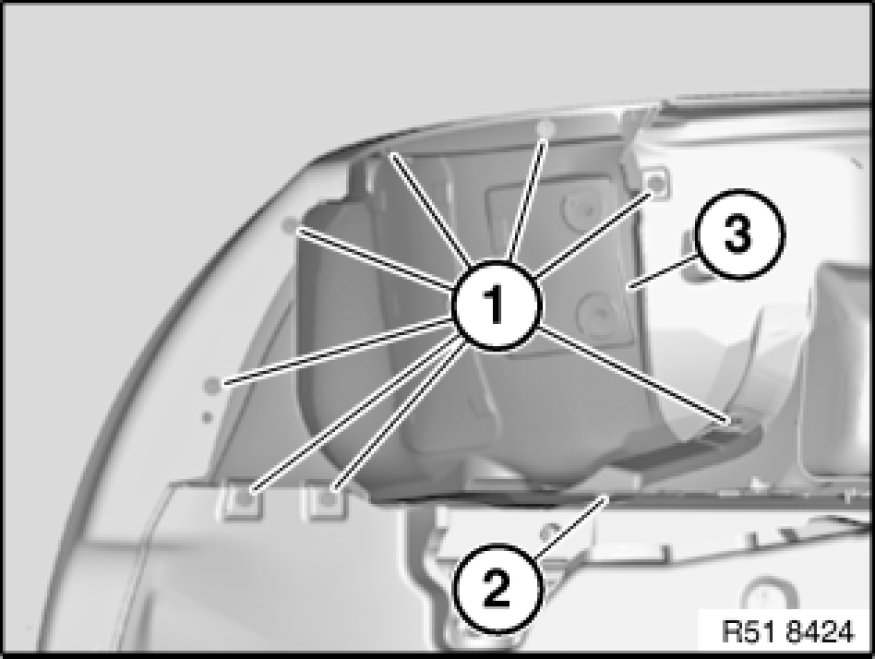 1
3
2
R51 8424