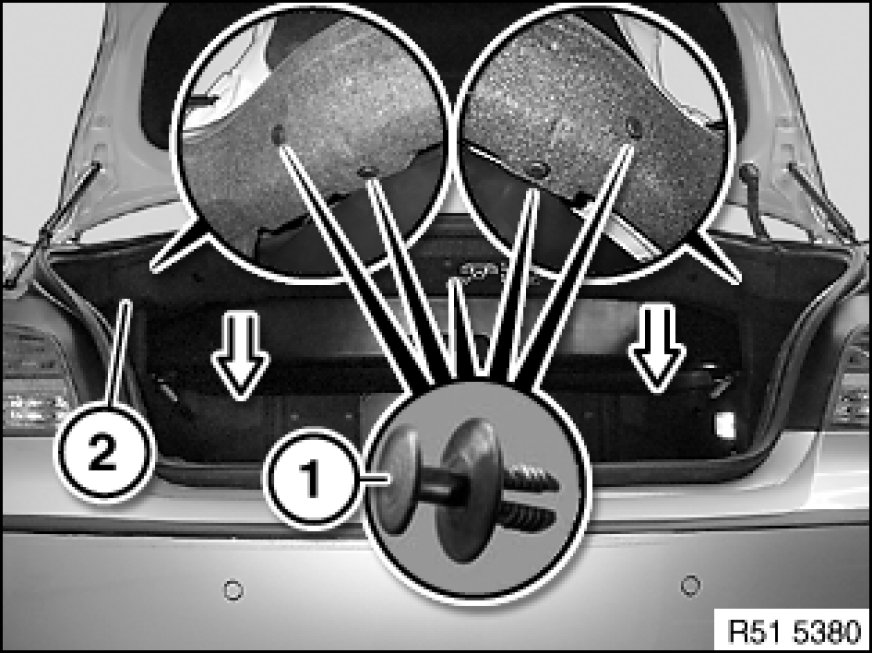 2
1
R51 5380