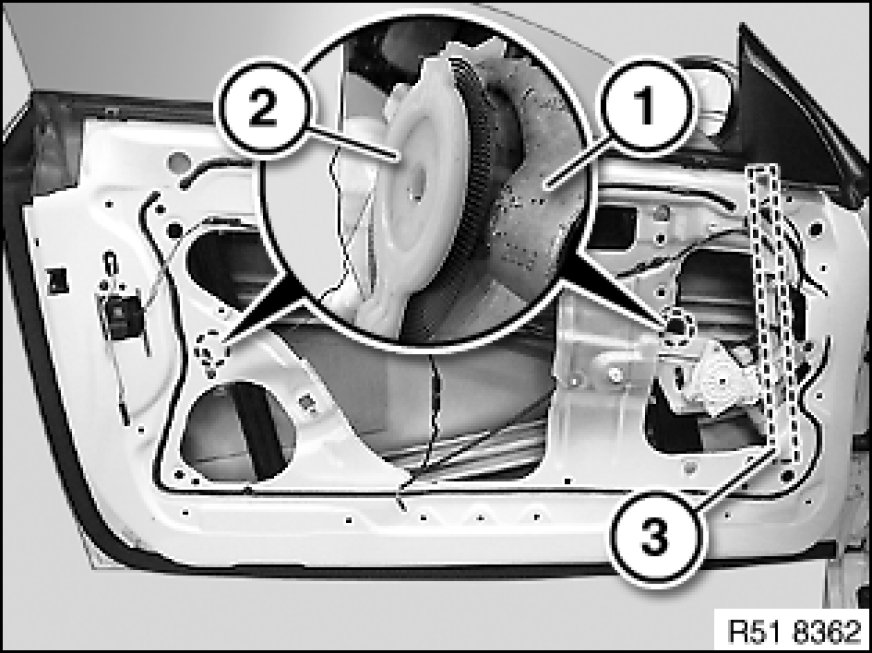 2
1
3
R51 8362