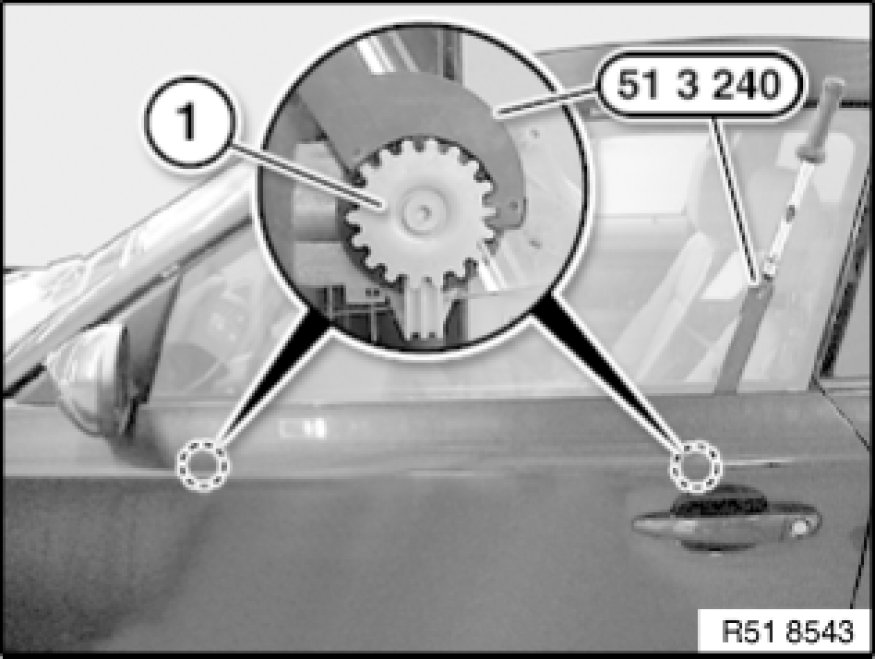 1

51 3 240

R51 8543