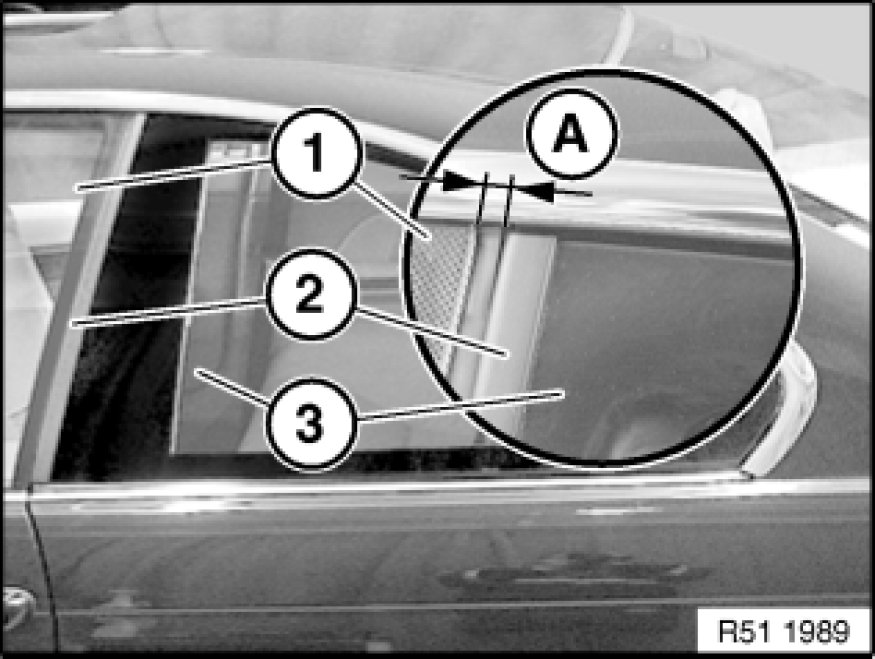 1
A
2
3
R51 1989