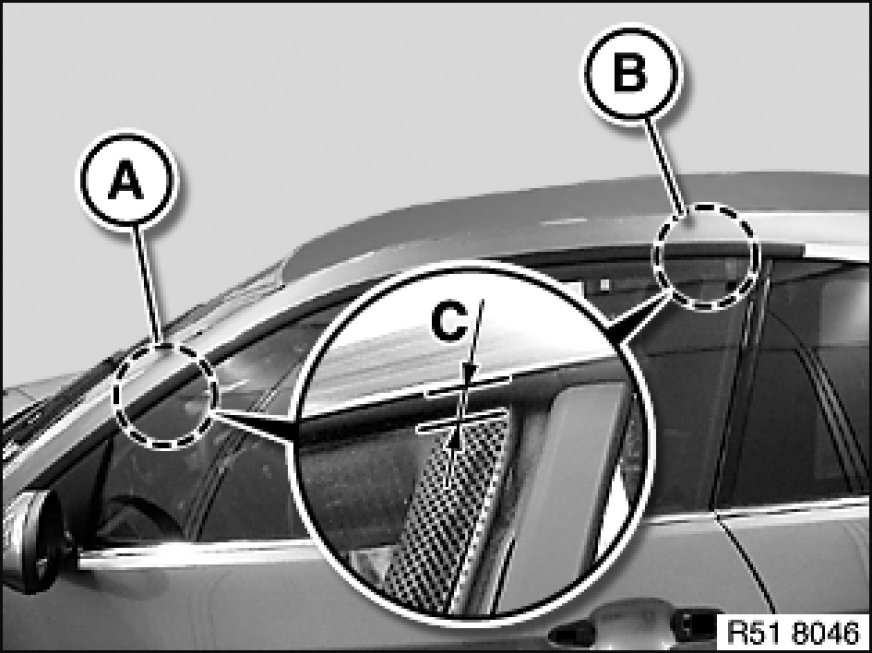 A
B
C
R51 8046