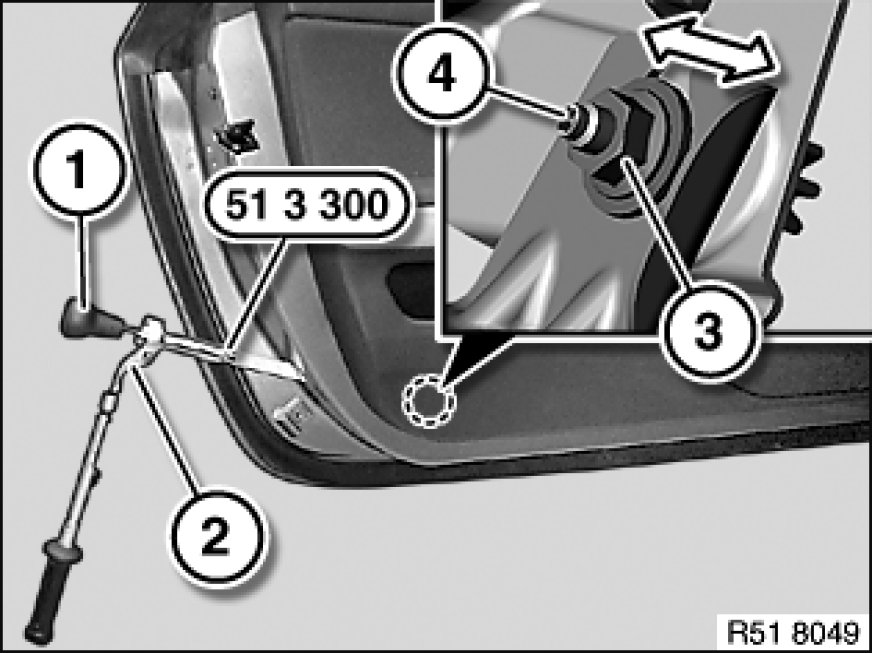 4
1
51 3 300
3
2
R51 8049