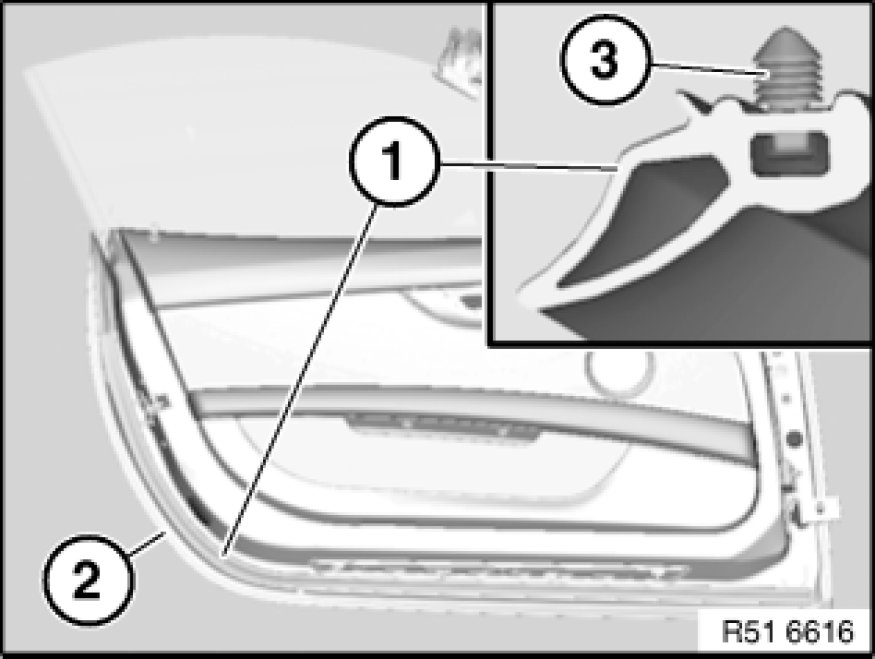 3
1
2
R51 6616