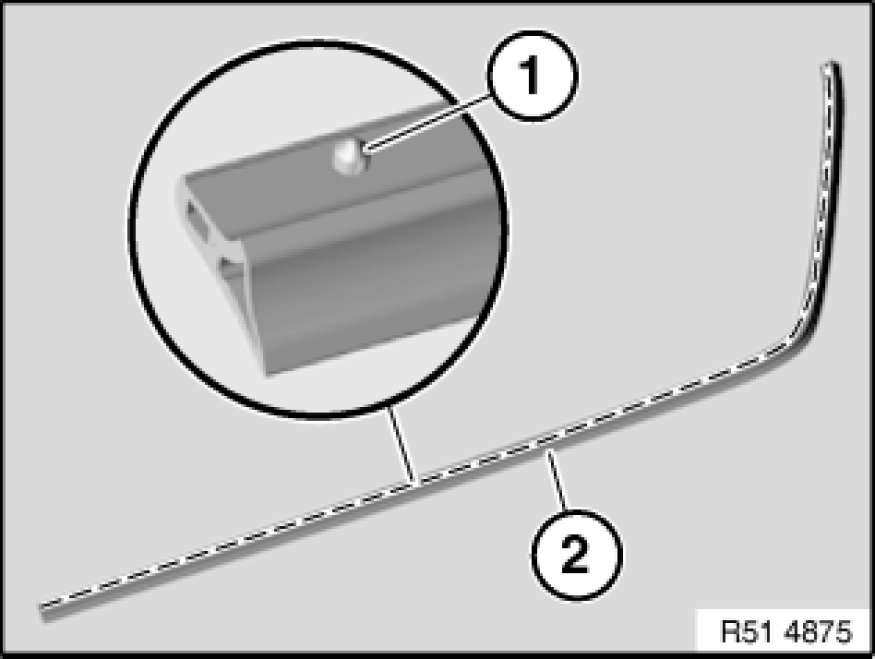 1

2

R51 4875