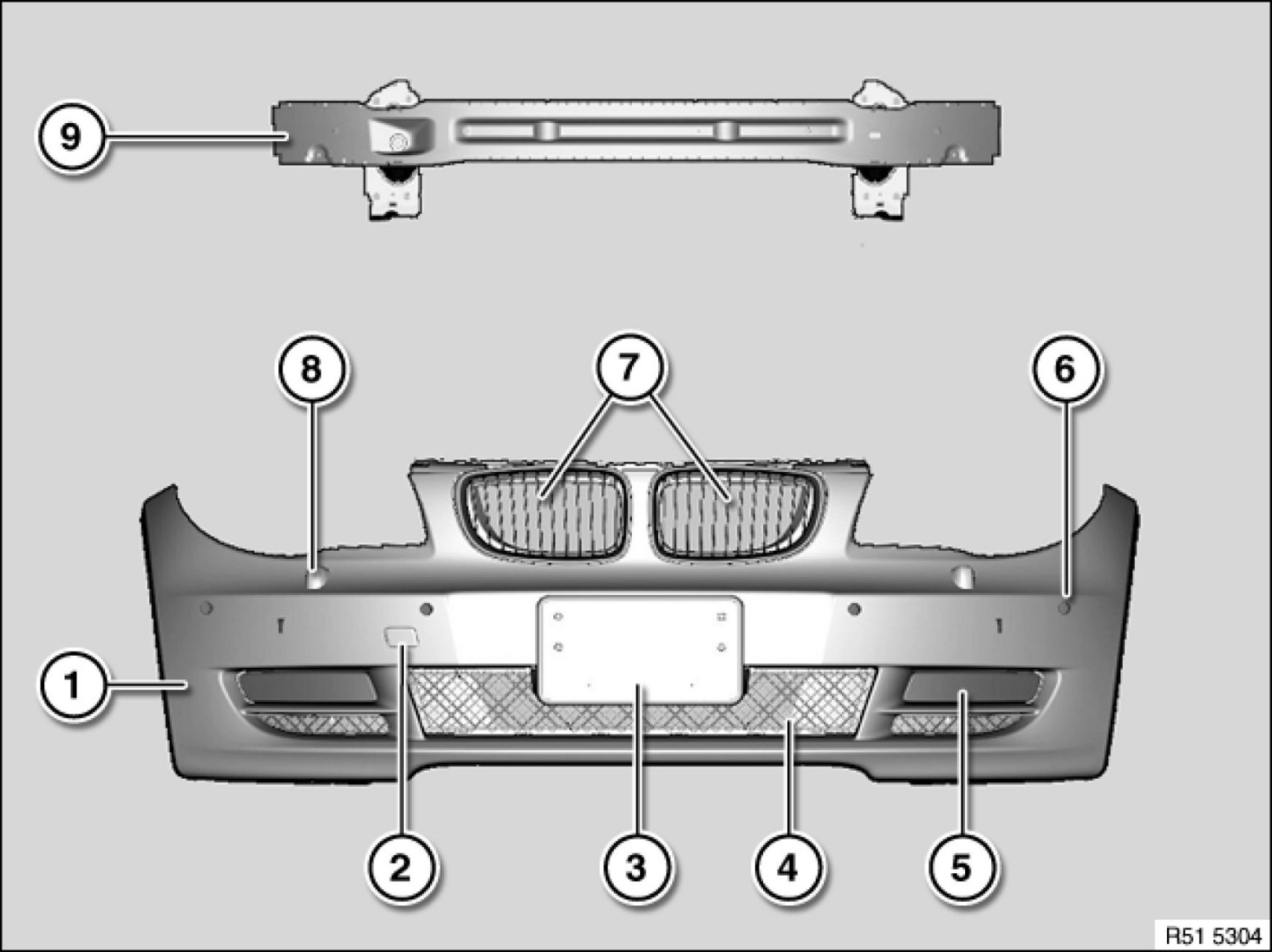 9

8

7

6

1

2

3

4

5

R51 5304