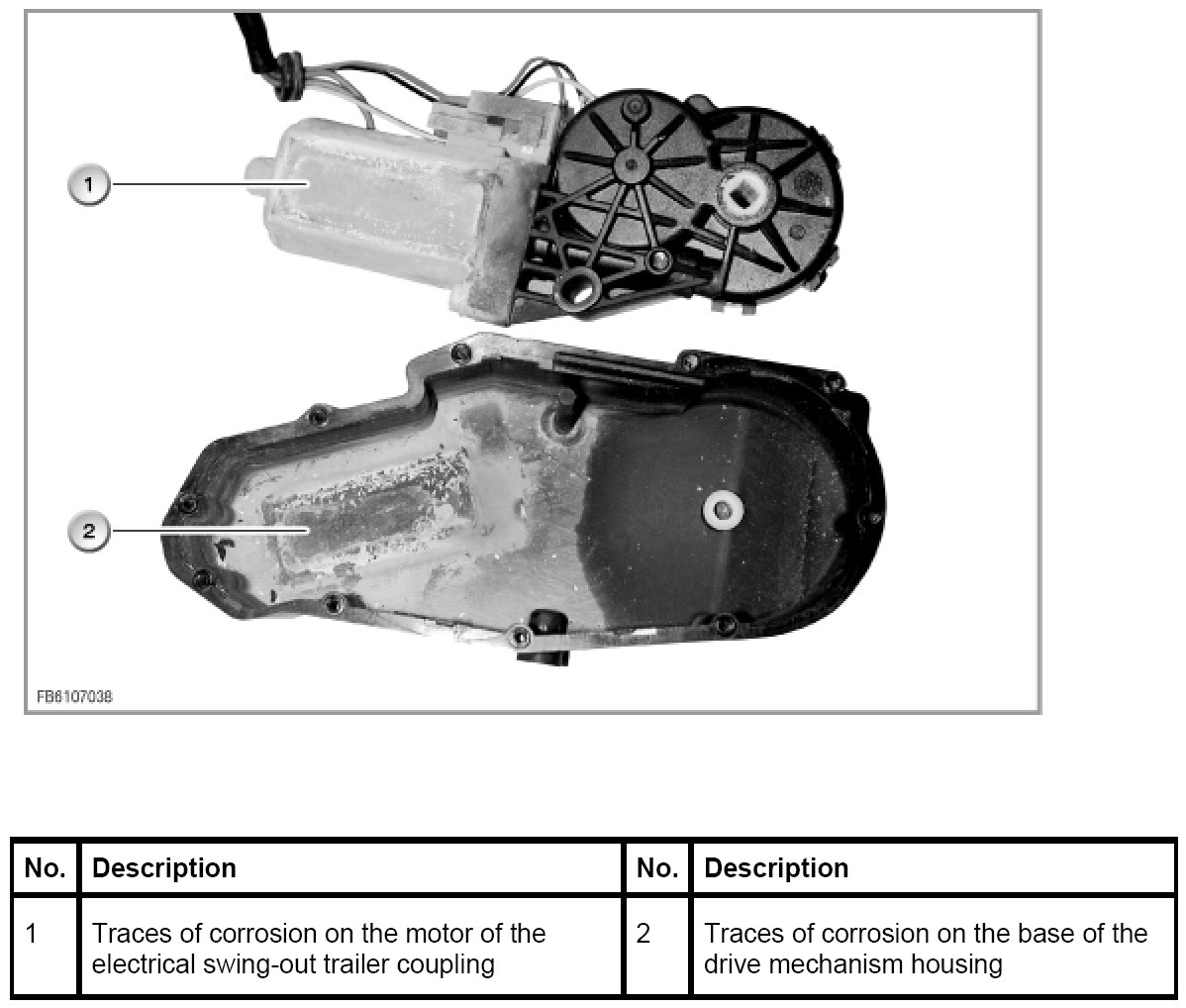 1

2

FB6107038

| No. | Description | No. | Description |
|---|---|---|---|
| 1 | Traces of corrosion on the motor of the electrical swing-out trailer coupling | 2 | Traces of corrosion on the base of the drive mechanism housing |