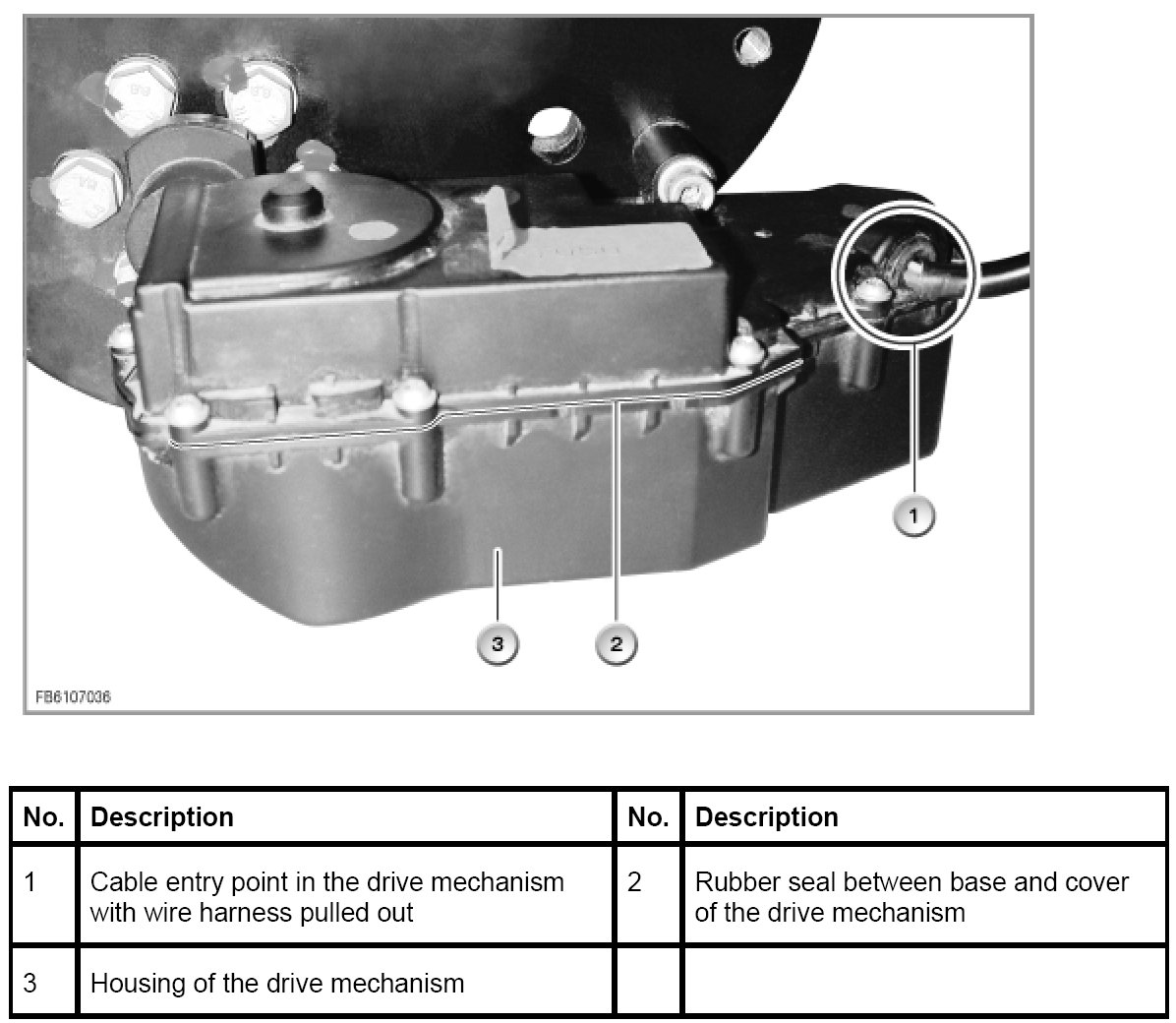 1

3

2

FB6107036

| No. | Description | No. | Description |
|---|---|---|---|
| 1 | Cable entry point in the drive mechanism with wire harness pulled out | 2 | Rubber seal between base and cover of the drive mechanism |
| 3 | Housing of the drive mechanism | | |