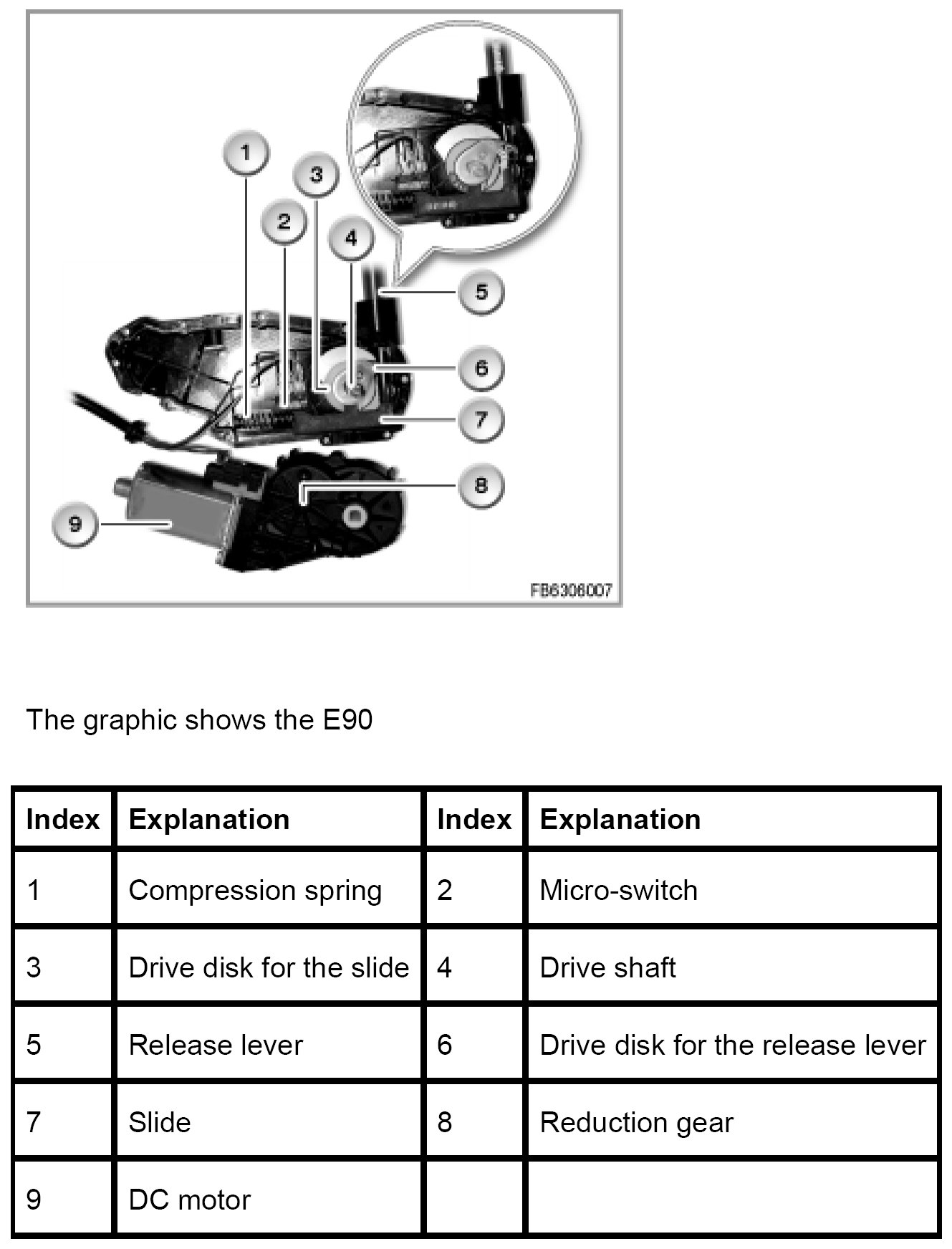 1
3
2
4
5
6
7
8
9
FB6306007

The graphic shows the E90

| Index | Explanation | Index | Explanation |
|---|---|---|---|
| 1 | Compression spring | 2 | Micro-switch |
| 3 | Drive disk for the slide | 4 | Drive shaft |
| 5 | Release lever | 6 | Drive disk for the release lever |
| 7 | Slide | 8 | Reduction gear |
| 9 | DC motor | | |