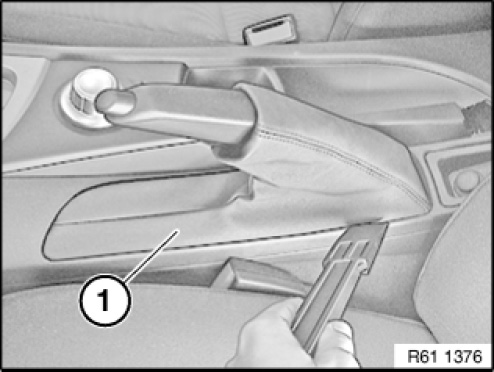 1

R61 1376