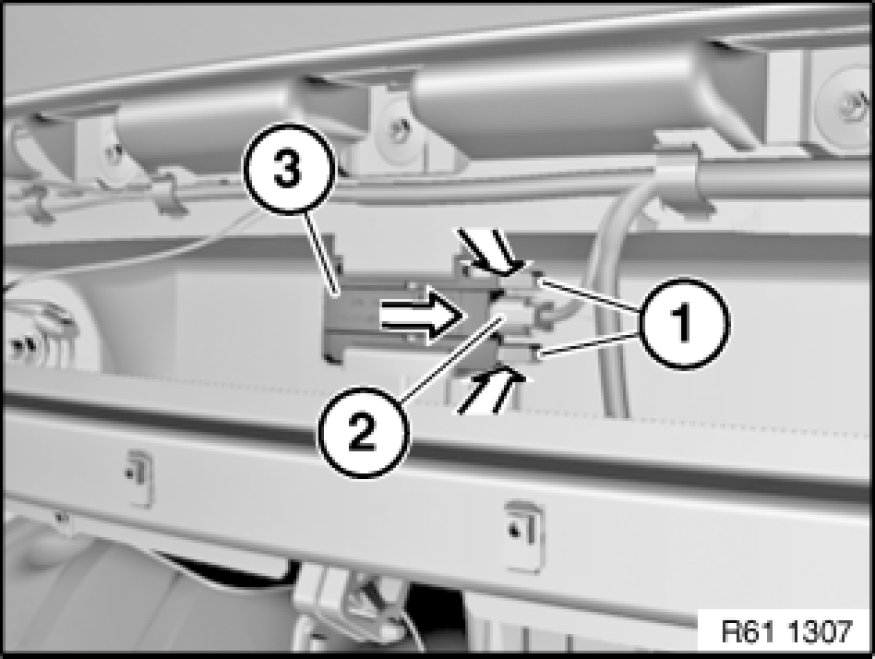 3
1
2
R61 1307