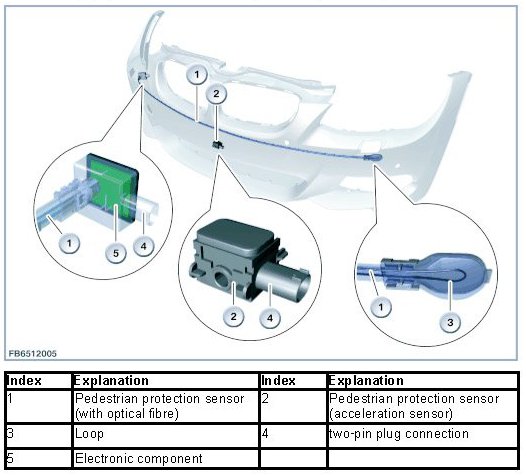 1
2
1
5
4
2
4
1
3
FB6512005

| Index | Explanation | Index | Explanation |
|---|---|---|---|
| 1 | Pedestrian protection sensor (with optical fibre) | 2 | Pedestrian protection sensor (acceleration sensor) |
| 3 | Loop | 4 | two-pin plug connection |
| 5 | Electronic component | | |