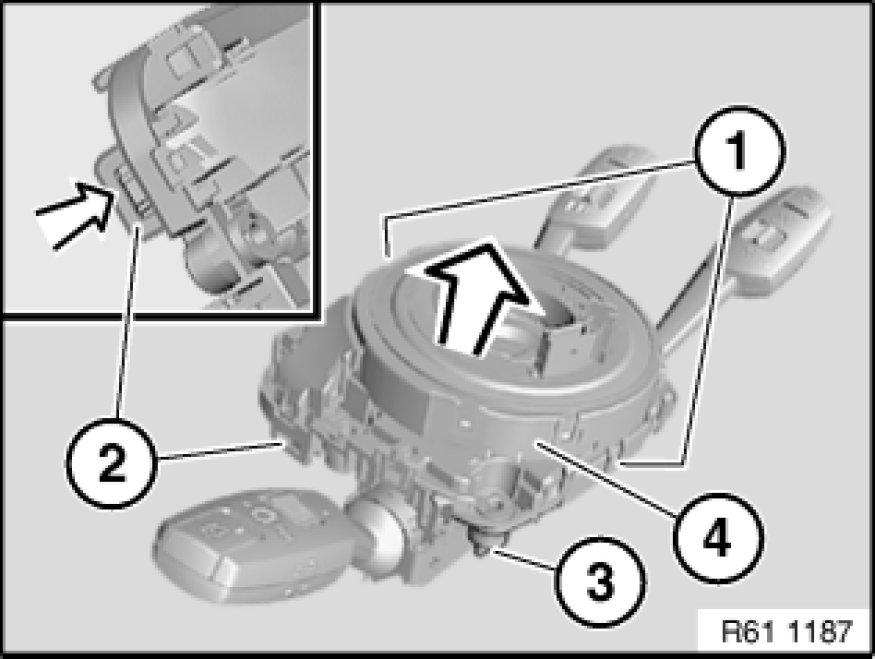 1
2
4
3
R61 1187