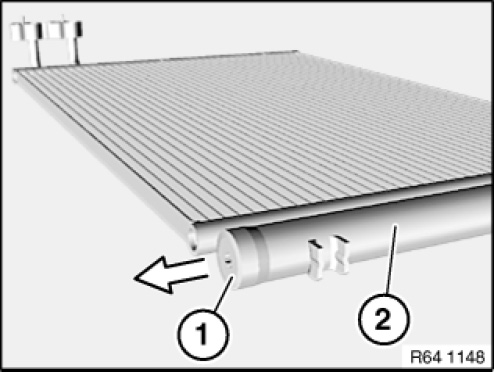 1
2
R64 1148