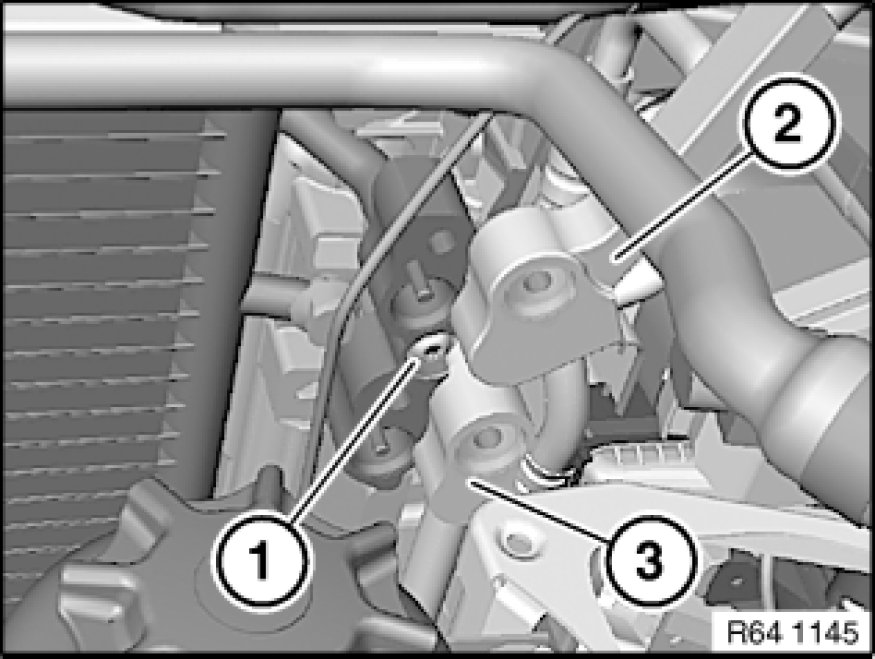 2
1
3
R64 1145