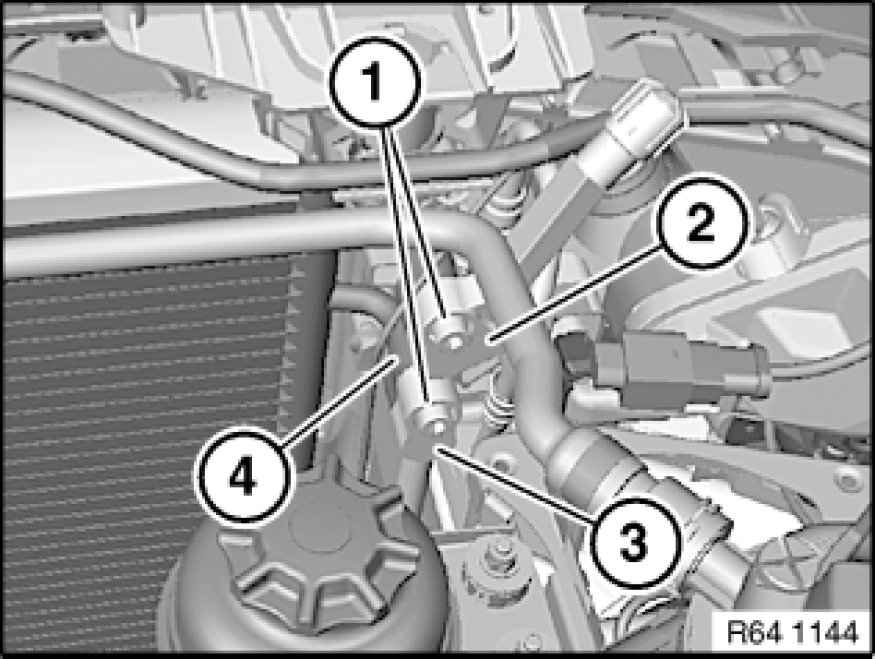 1
2
4
3
R64 1144