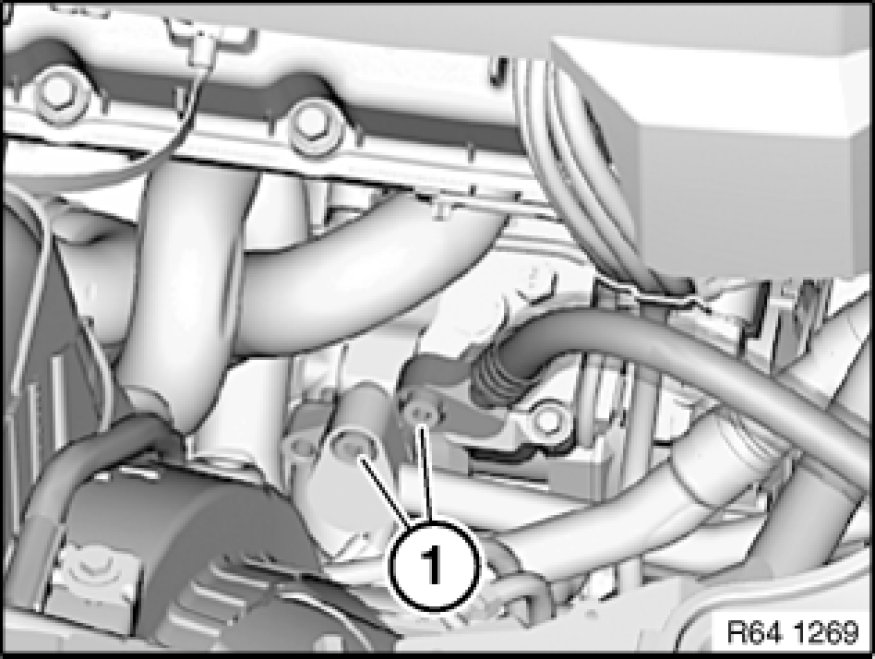 1

R64 1269