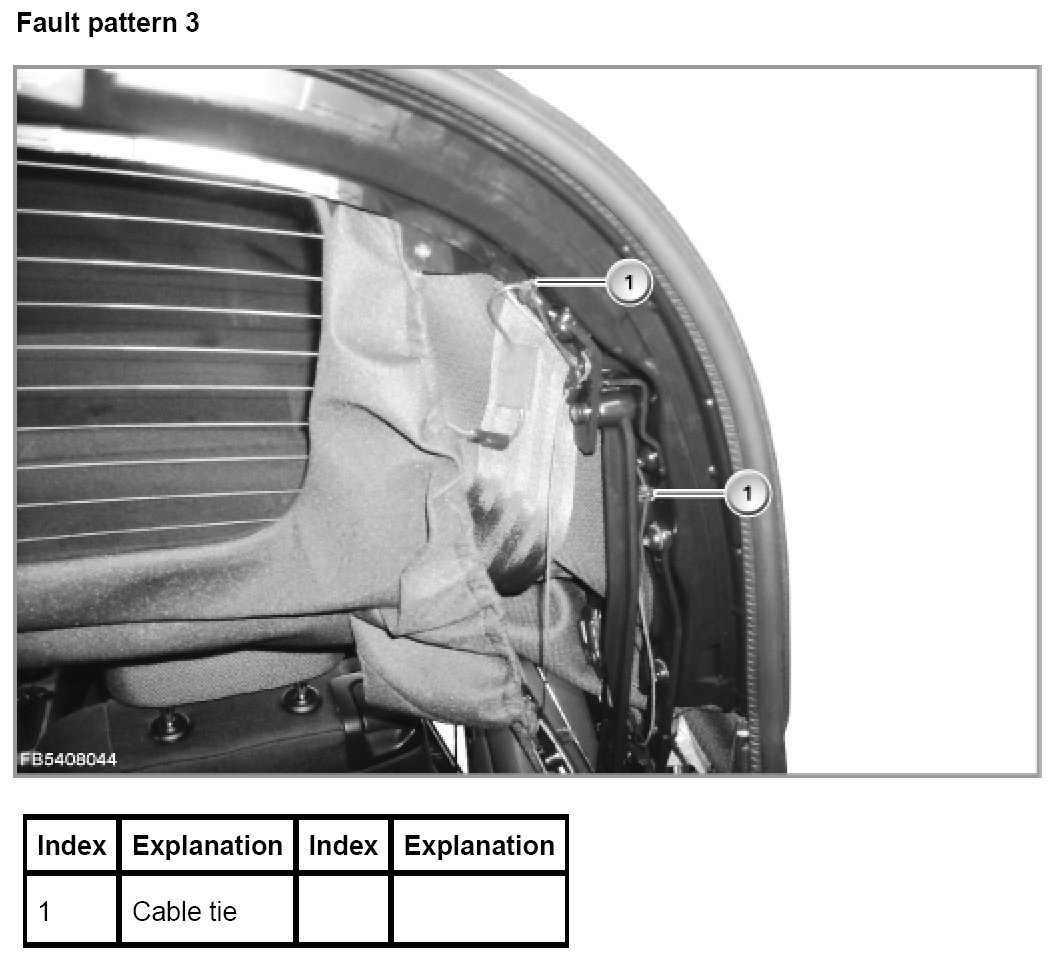 Fault pattern 3

1

1

FB5408044

| Index | Explanation | Index | Explanation |
|---|---|---|---|
| 1 | Cable tie | | |