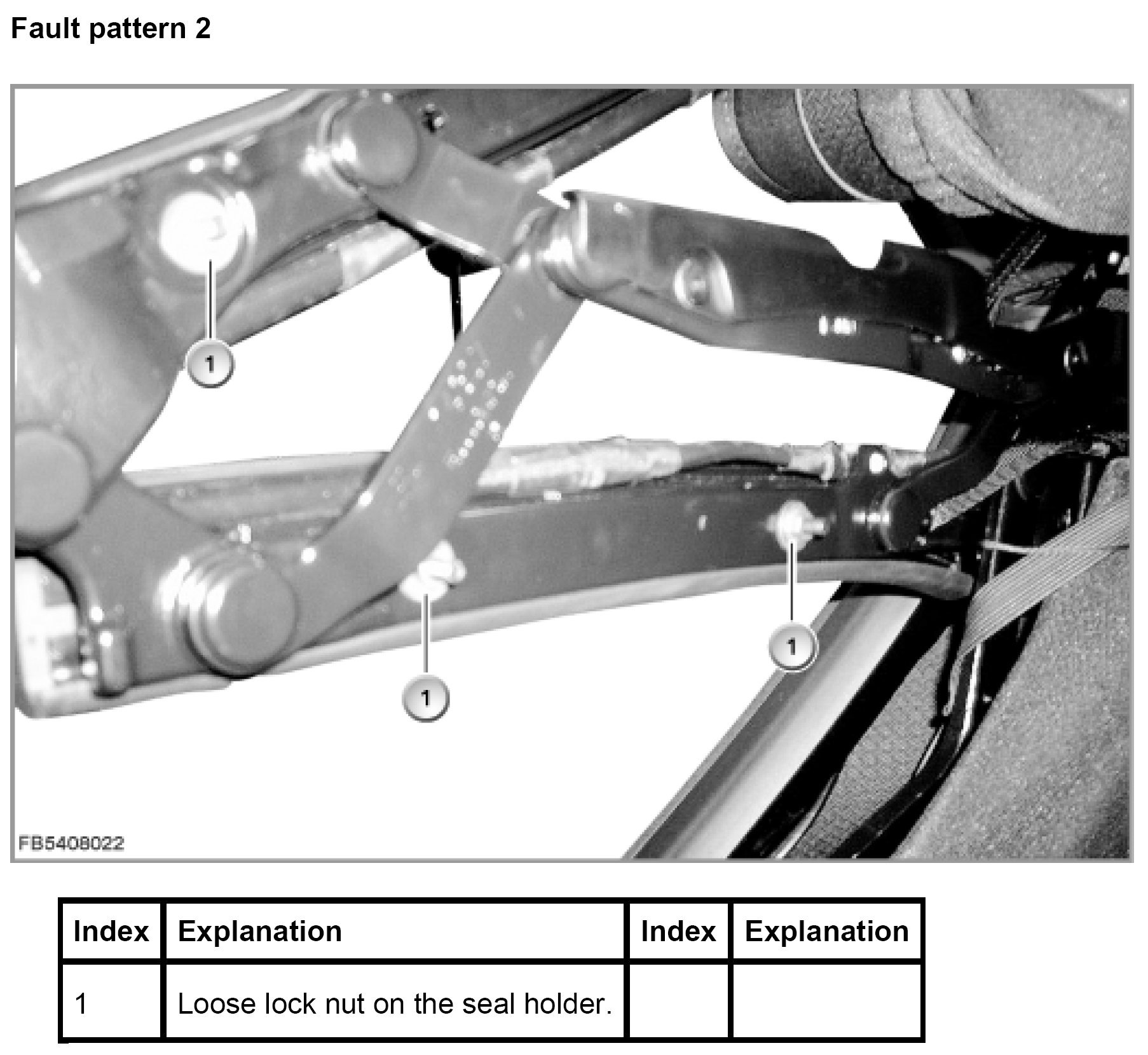 Fault pattern 2

1

1

1

FB5408022

| Index | Explanation | Index | Explanation |
|---|---|---|---|
| 1 | Loose lock nut on the seal holder. | | |