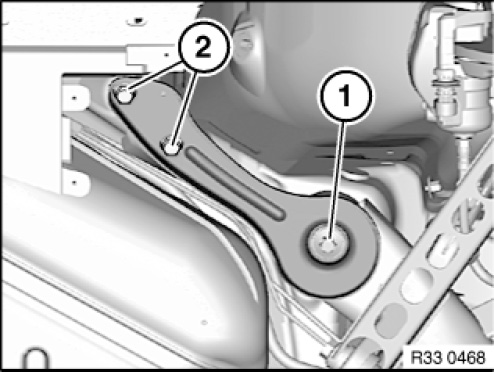 2
1
R33 0468