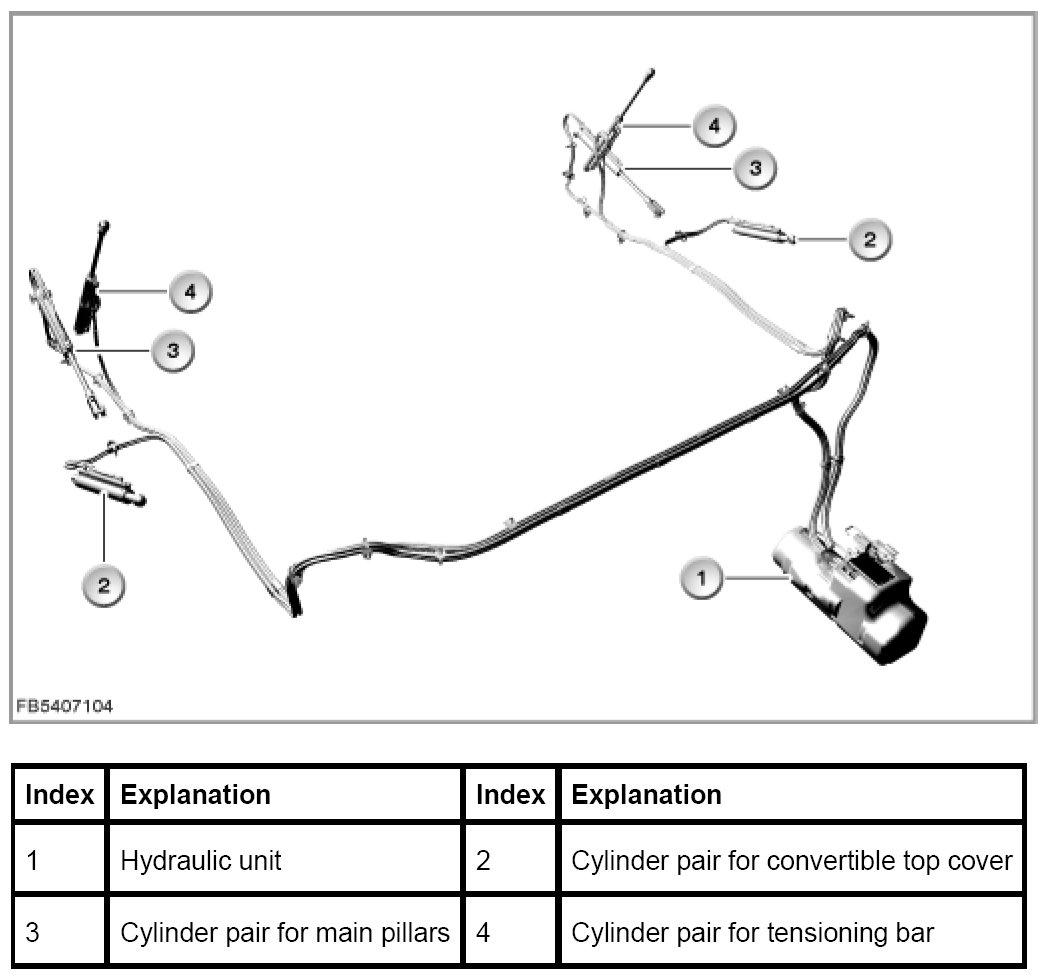 4
3
2
4
3
2
1
FB5407104

| Index | Explanation | Index | Explanation |
|---|---|---|---|
| 1 | Hydraulic unit | 2 | Cylinder pair for convertible top cover |
| 3 | Cylinder pair for main pillars | 4 | Cylinder pair for tensioning bar |