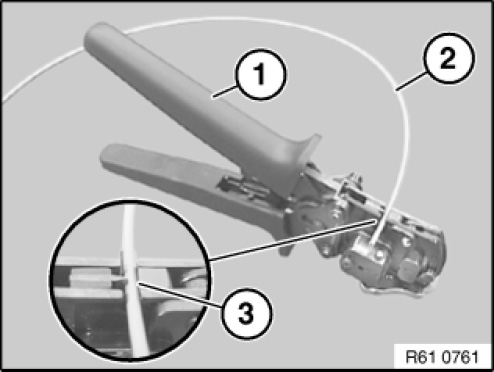 1
2
3
R61 0761