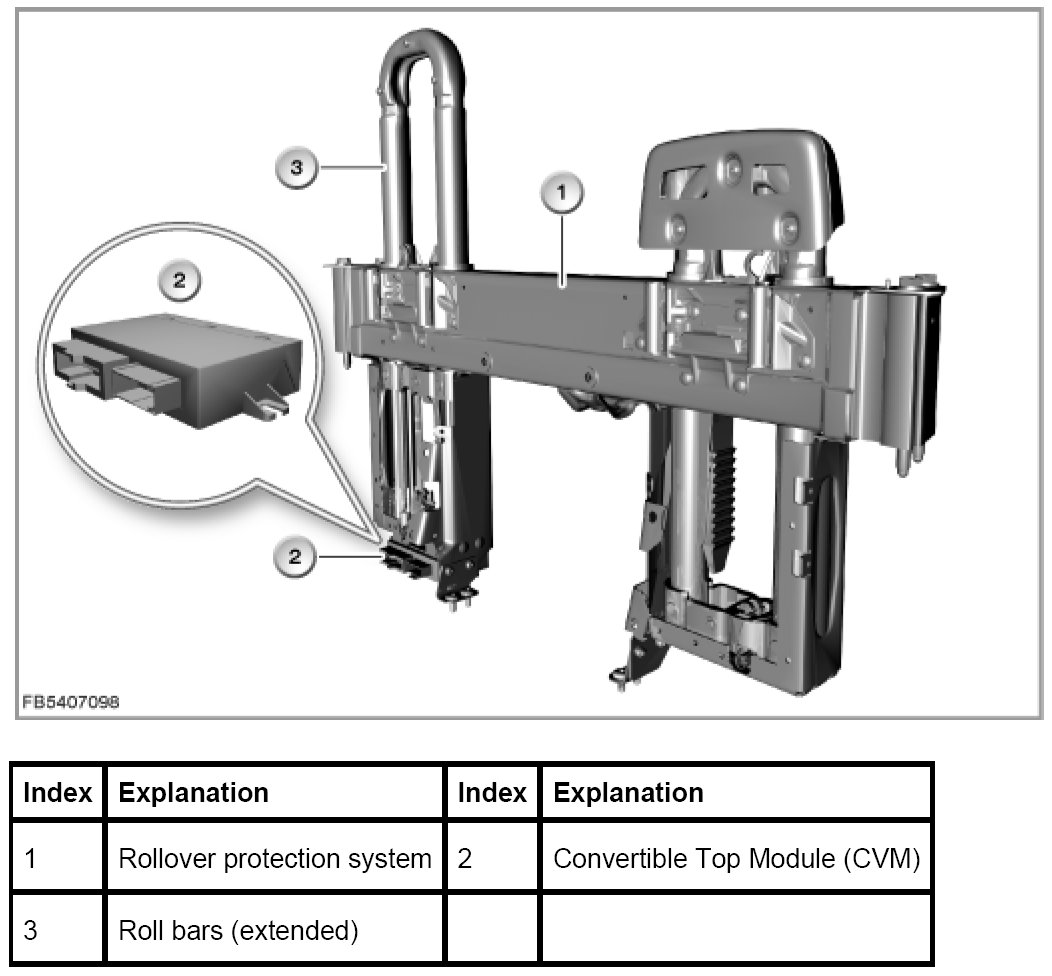 3

1

2

2

FB5407098

| Index | Explanation | Index | Explanation |
|---|---|---|---|
| 1 | Rollover protection system | 2 | Convertible Top Module (CVM) |
| 3 | Roll bars (extended) | | |