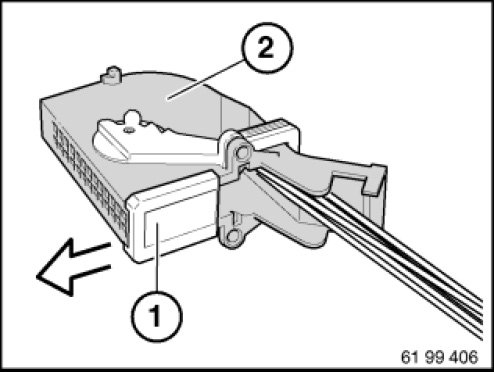 2

1

61 99 406