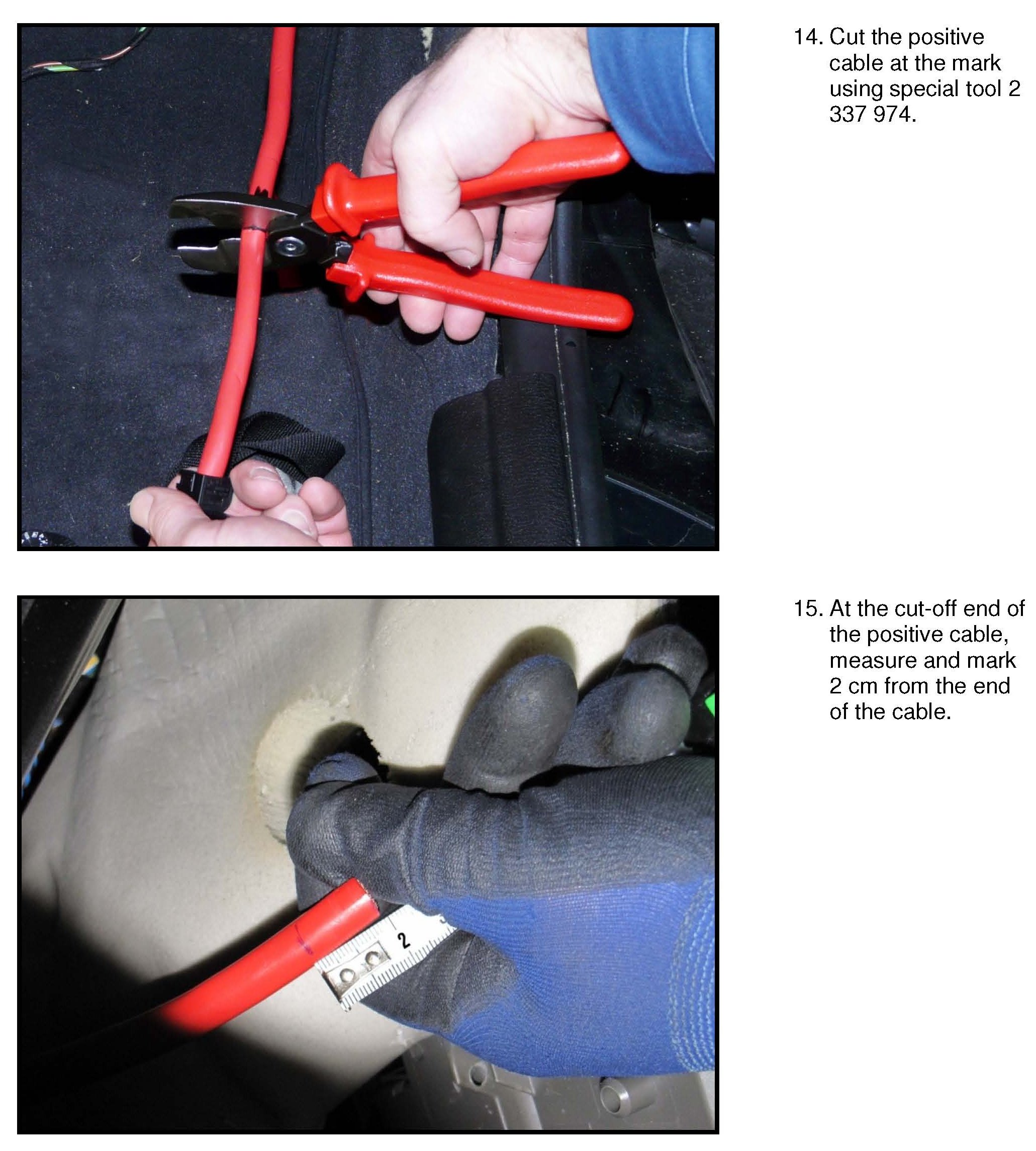 14. Cut the positive cable at the mark using special tool 2 337 974.

2

15. At the cut-off end of the positive cable, measure and mark 2 cm from the end of the cable.