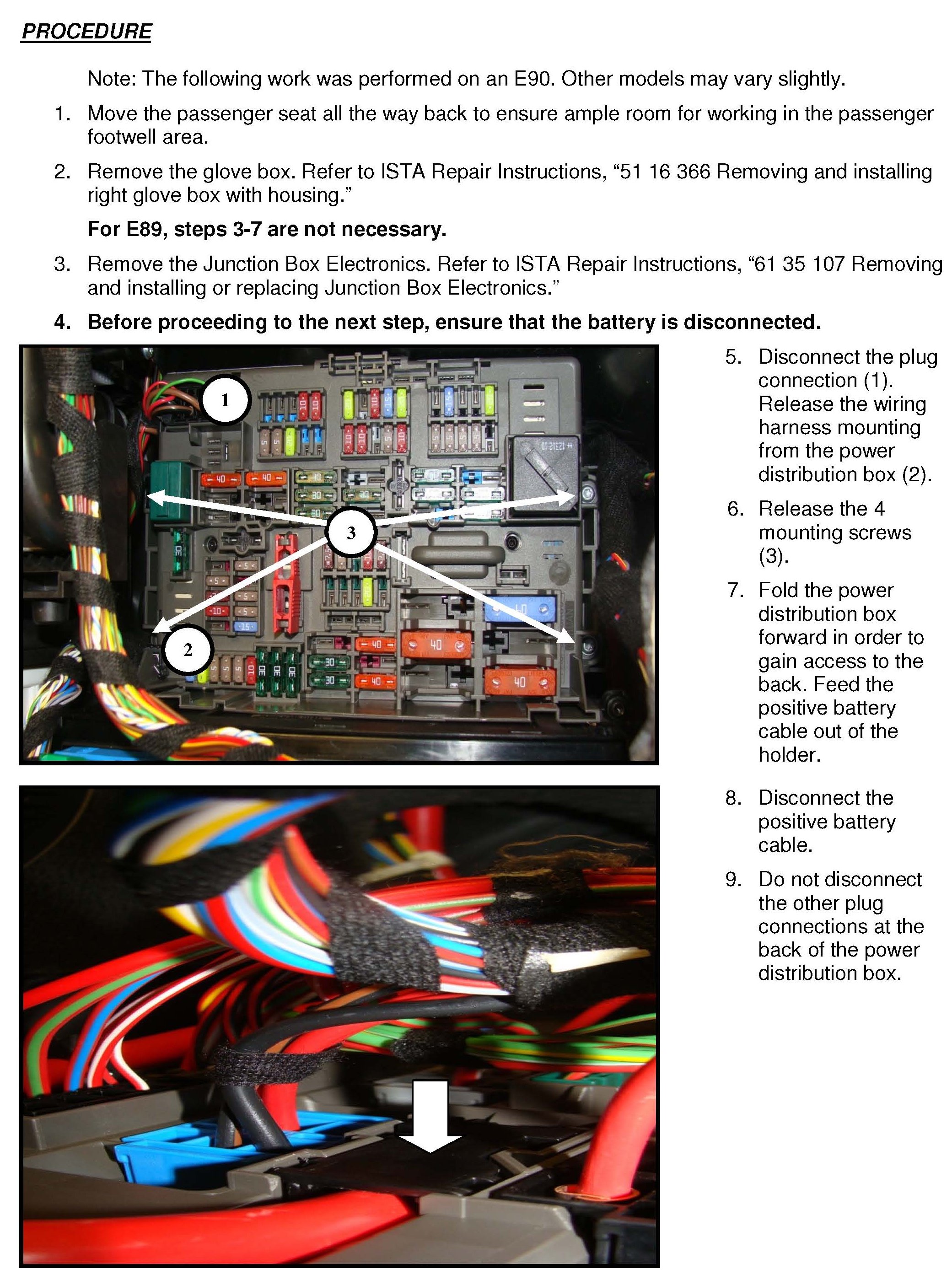 PROCEDURE

Note: The following work was performed on an E90. Other models may vary slightly.

1. Move the passenger seat all the way back to ensure ample room for working in the passenger footwell area.

2. Remove the glove box. Refer to ISTA Repair Instructions, “51 16 366 Removing and installing right glove box with housing.”

For E89, steps 3-7 are not necessary.

3. Remove the Junction Box Electronics. Refer to ISTA Repair Instructions, “61 35 107 Removing and installing or replacing Junction Box Electronics.”

4. Before proceeding to the next step, ensure that the battery is disconnected.

1

3

2

5. Disconnect the plug connection (1). Release the wiring harness mounting from the power distribution box (2).

6. Release the 4 mounting screws (3).

7. Fold the power distribution box forward in order to gain access to the back. Feed the positive battery cable out of the holder.

8. Disconnect the positive battery cable.

9. Do not disconnect the other plug connections at the back of the power distribution box.